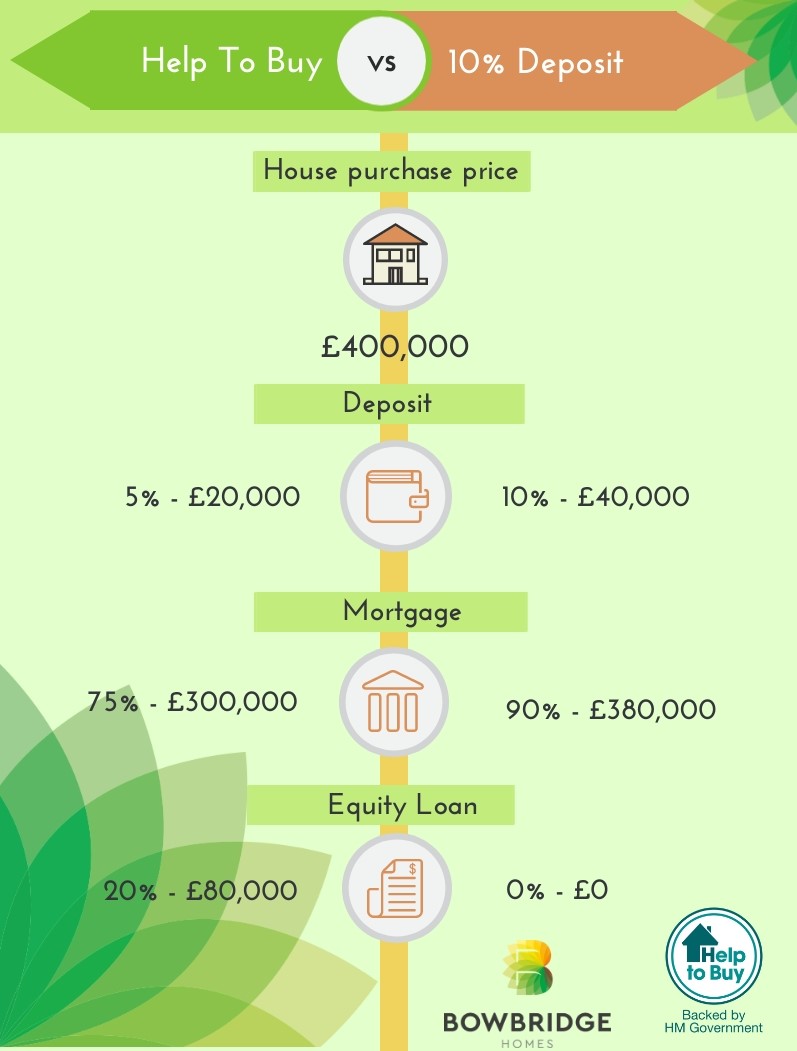 Help To Buy vs 10% Deposit

House purchase price

£400,000

Deposit

5% - £20,000

10% - £40,000

Mortgage

75% - £300,000

90% - £380,000

Equity Loan

20% - £80,000

0% - £0

BOWBRIDGE
HOMES

Help to Buy
Backed by HM Government